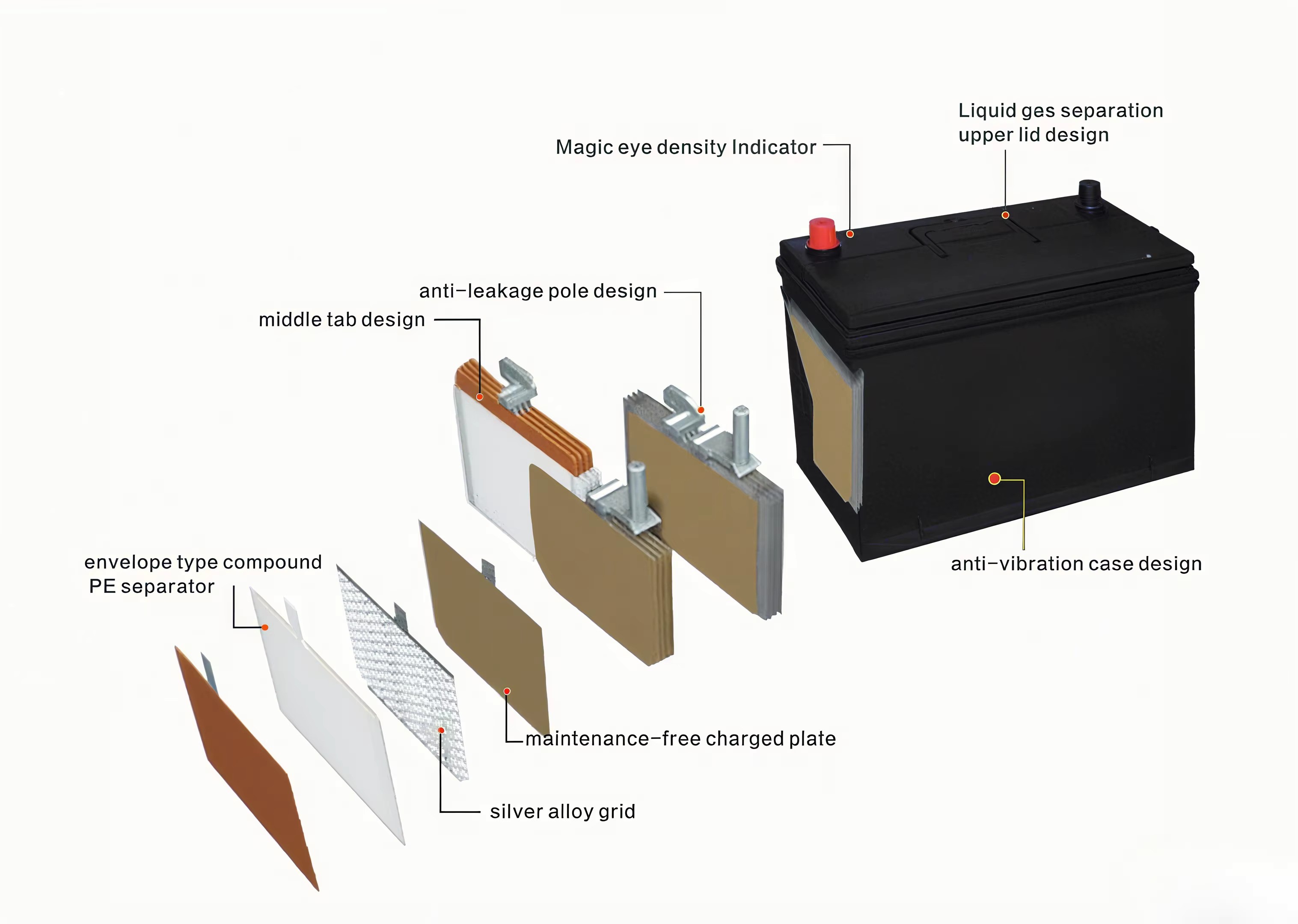 Liquid ges separation upper lid design

Magic eye density Indicator

anti–leakage pole design

middle tab design

envelope type compound PE separator

anti–vibration case design

maintenance–free charged plate

silver alloy grid